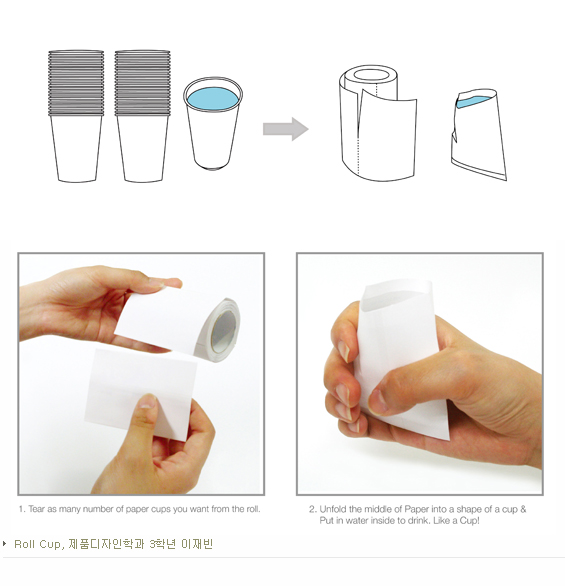 1. Tear as many number of paper cups you want from the roll.

2. Unfold the middle of Paper into a shape of a cup & Put in water inside to drink. Like a Cup!

Roll Cup, 제품디자인학과 3학년 이재빈