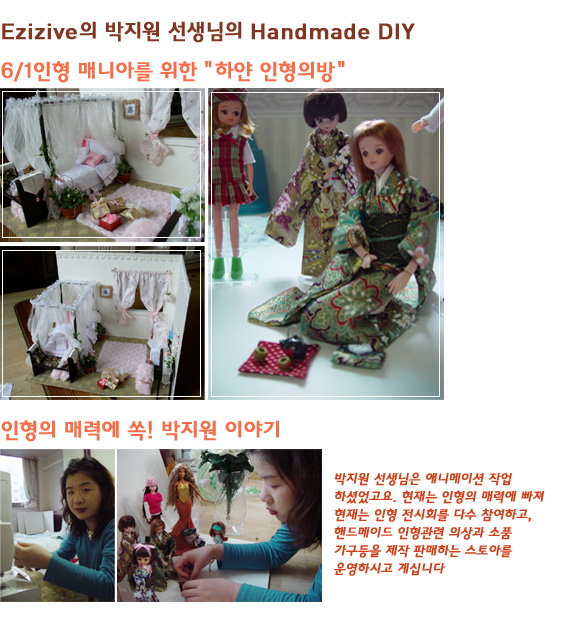 Ezizive의 박지원 선생님의 Handmade DIY

6/1인형 매니아를 위한 "하얀 인형의방"

인형의 매력에 쏙! 박지원 이야기

박지원 선생님은 애니메이션 작업 하셨었고요. 현재는 인형의 매력에 빠져 현재는 인형 전시회를 다수 참여하고, 핸드메이드 인형관련 의상과 소품 가구등을 제작 판매하는 스토아를 운영하시고 계십니다