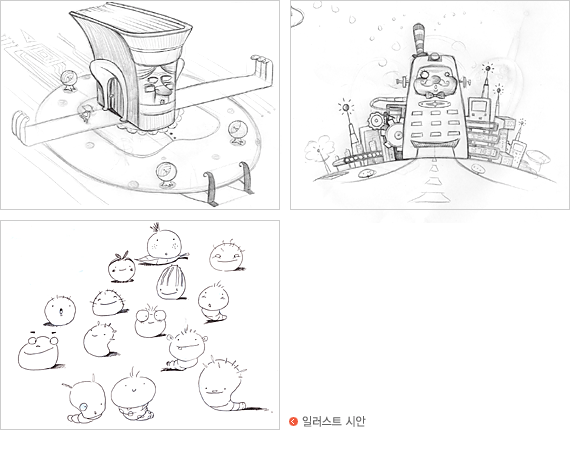 일러스트 시안