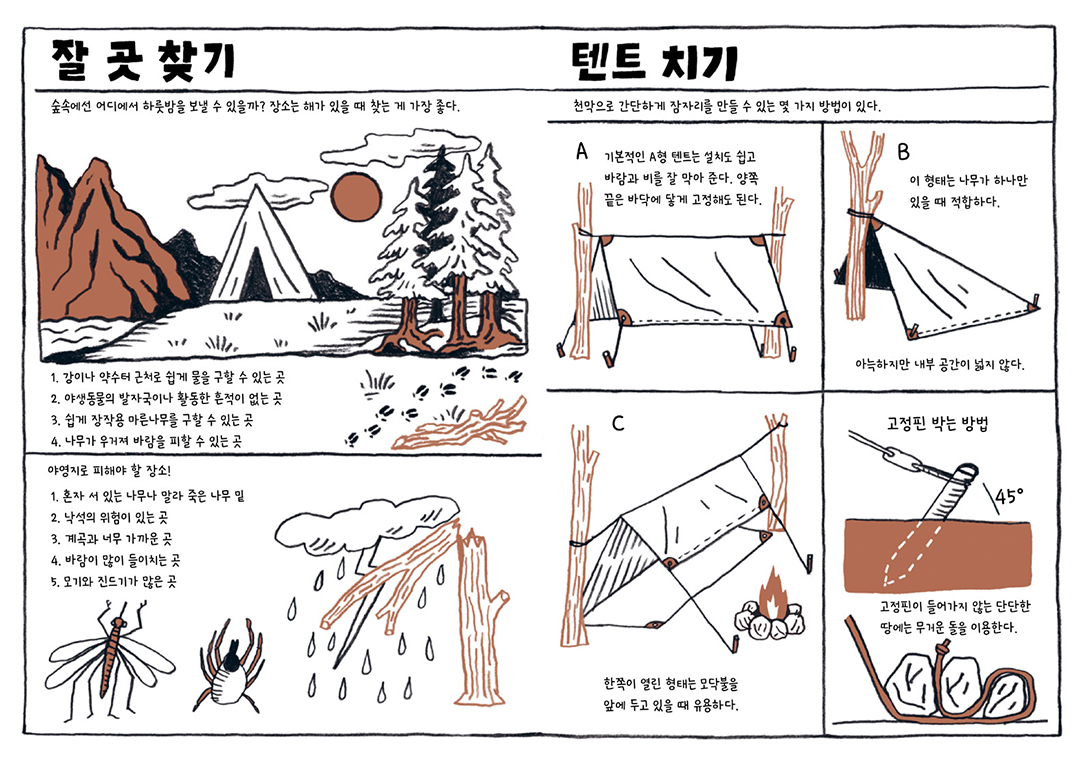 잘 곳 찾기

숲속에선 어디에서 하룻밤을 보낼 수 있을까? 장소는 해가 있을 때 찾는 게 가장 좋다.

1. 강이나 약수터 근처로 쉽게 물을 구할 수 있는 곳
2. 야생동물의 발자국이나 활동한 흔적이 없는 곳
3. 쉽게 장작용 마른나무를 구할 수 있는 곳
4. 나무가 우거져 바람을 피할 수 있는 곳

야영지로 피해야 할 장소!

1. 혼자 서 있는 나무나 말라 죽은 나무 밑
2. 낙석의 위험이 있는 곳
3. 계곡과 너무 가까운 곳
4. 바람이 많이 들이치는 곳
5. 모기와 진드기가 많은 곳

텐트 치기

천막으로 간단하게 잠자리를 만들 수 있는 몇 가지 방법이 있다.

A

기본적인 A형 텐트는 설치도 쉽고 바람과 비를 잘 막아 준다. 양쪽 끝은 바닥에 닿게 고정해도 된다.

B

이 형태는 나무가 하나만 있을 때 적합하다.

아늑하지만 내부 공간이 넓지 않다.

C

한쪽이 열린 형태는 모닥불을 앞에 두고 있을 때 유용하다.

고정핀 박는 방법

45°

고정핀이 들어가지 않는 단단한 땅에는 무거운 돌을 이용한다.